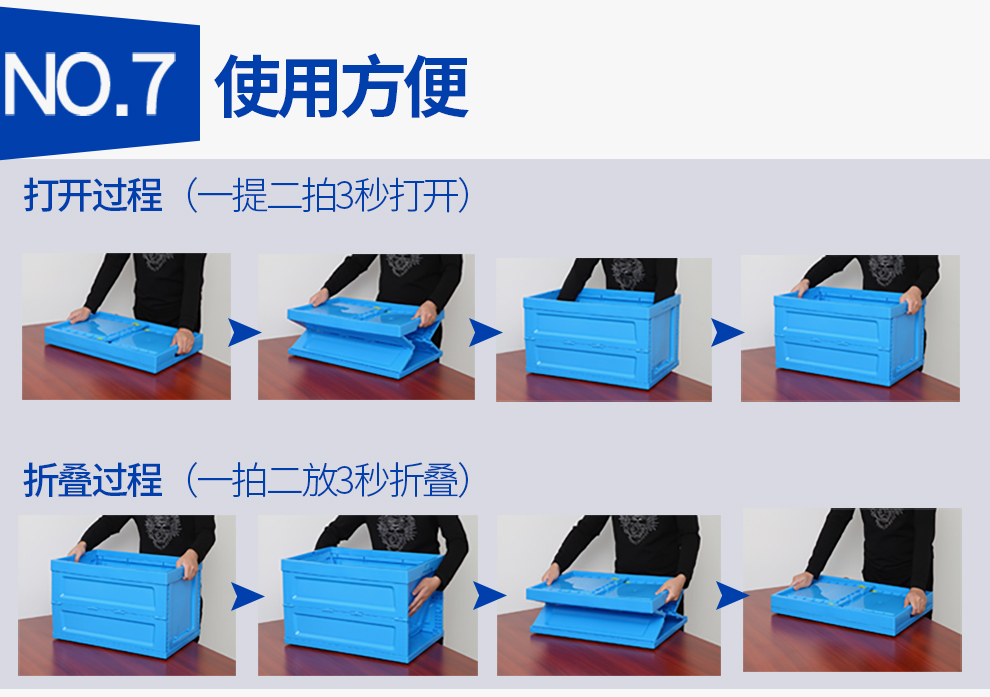 NO.7 使用方便

打开过程（一提二拍3秒打开）

折叠过程（一拍二放3秒折叠）